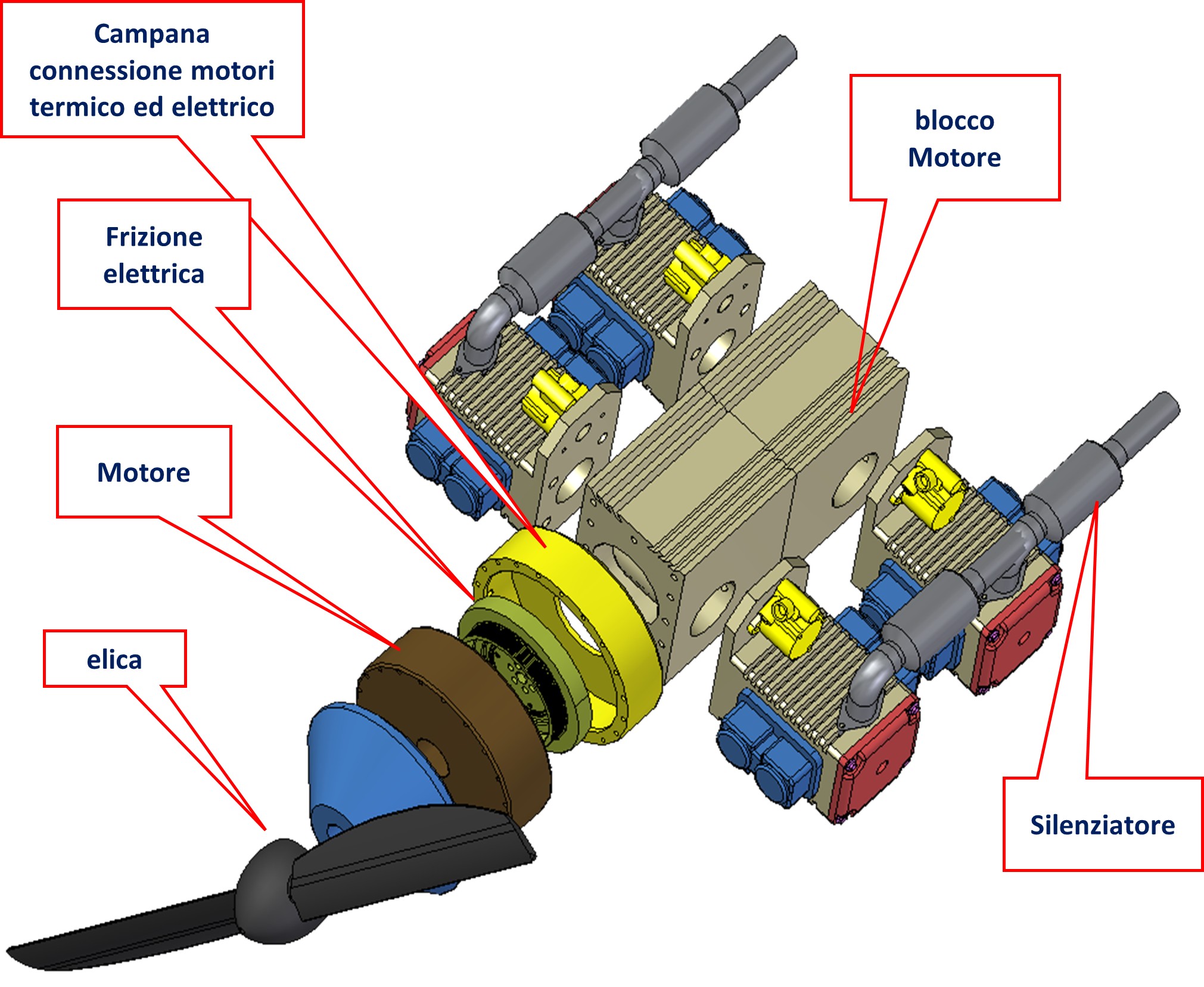 Campana connessione motori termico ed elettrico

blocco Motore

Frizione elettrica

Motore

elica

Silenziatore